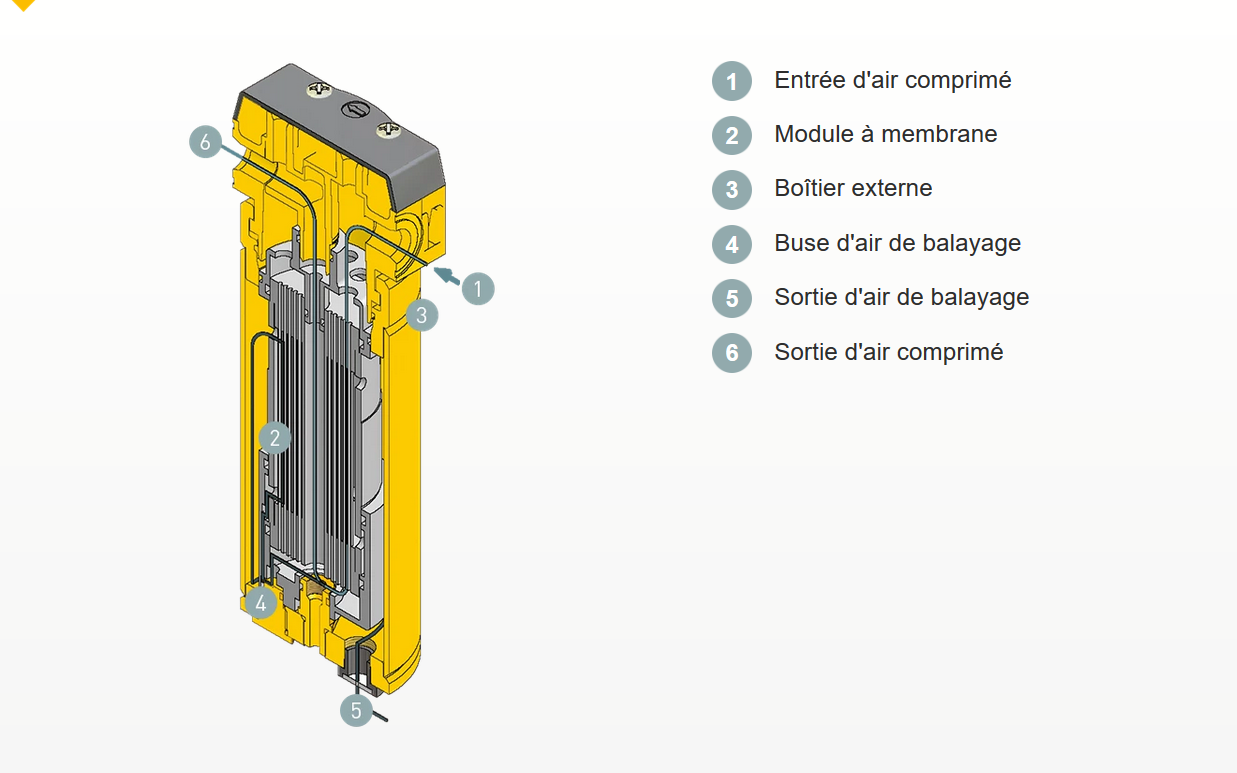 6
1
3
2
4
5

1 Entrée d'air comprimé
2 Module à membrane
3 Boîtier externe
4 Buse d'air de balayage
5 Sortie d'air de balayage
6 Sortie d'air comprimé